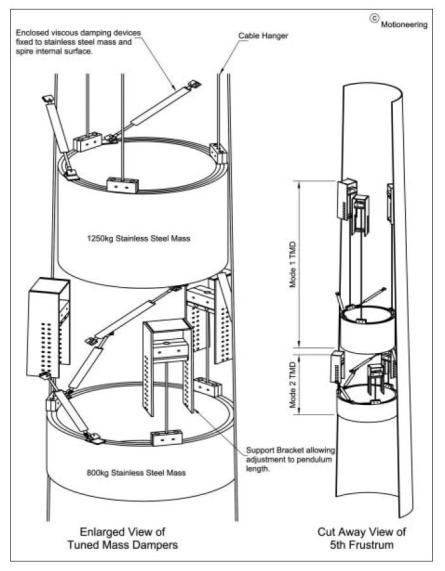 © Motioneering

Enclosed viscous damping devices fixed to stainless steel mass and spire internal surface.

Cable Hanger

1250kg Stainless Steel Mass

Mode 1 TMD

Mode 2 TMD

Support Bracket allowing adjustment to pendulum length.

800kg Stainless Steel Mass

Enlarged View of Tuned Mass Dampers

Cut Away View of 5th Frustrum