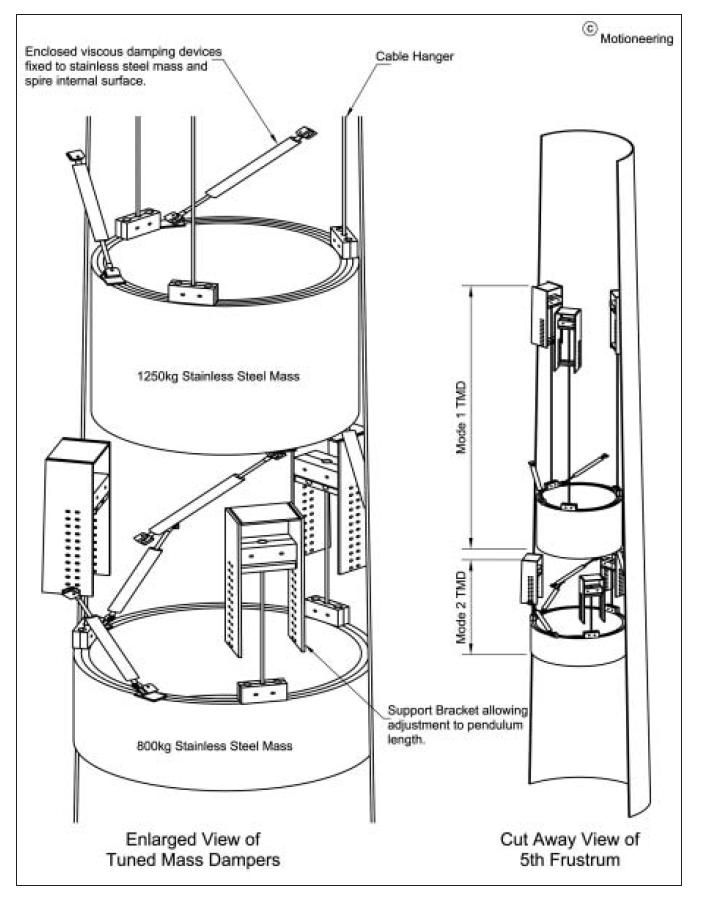 © Motioneering

Enclosed viscous damping devices fixed to stainless steel mass and spire internal surface.

Cable Hanger

1250kg Stainless Steel Mass

Mode 1 TMD

Mode 2 TMD

Support Bracket allowing adjustment to pendulum length.

800kg Stainless Steel Mass

Enlarged View of Tuned Mass Dampers

Cut Away View of 5th Frustrum